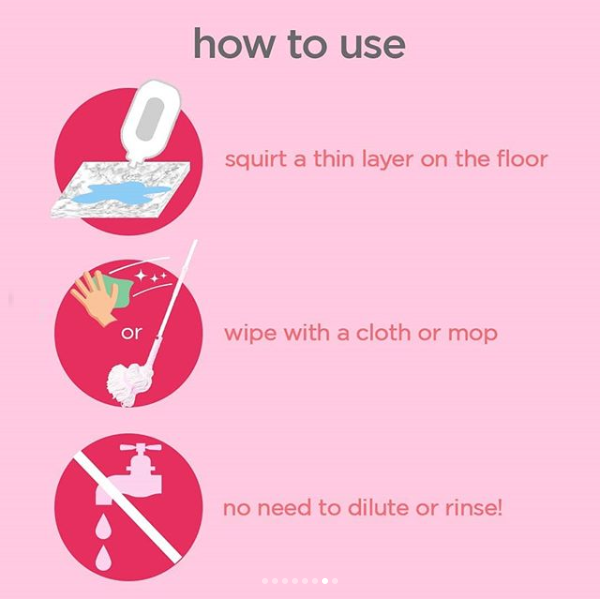 how to use

squirt a thin layer on the floor

or

wipe with a cloth or mop

no need to dilute or rinse!